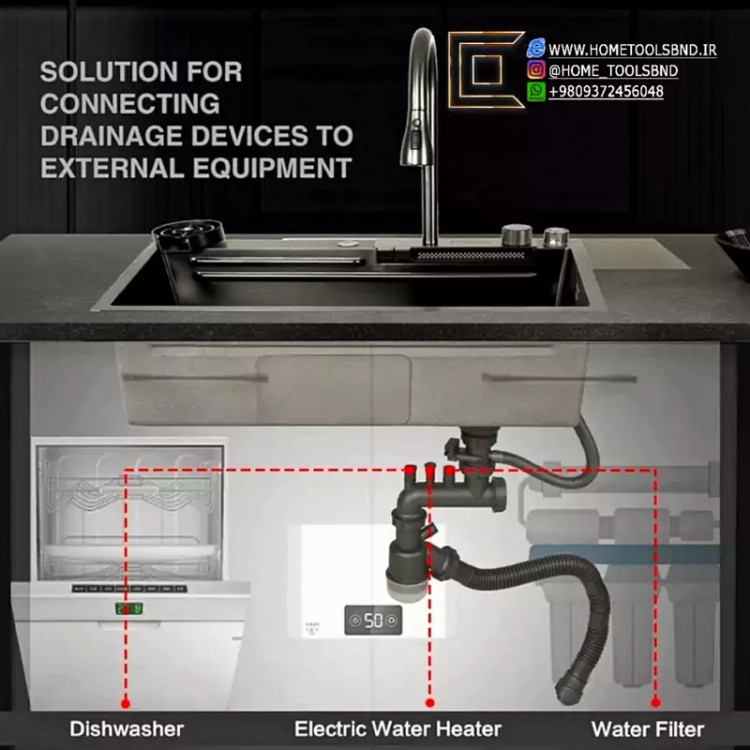 SOLUTION FOR CONNECTING DRAINAGE DEVICES TO EXTERNAL EQUIPMENT

WWW.HOMETOOLSBND.IR
@HOME_TOOLSBND
+9809372456048

50

Dishwasher
Electric Water Heater
Water Filter